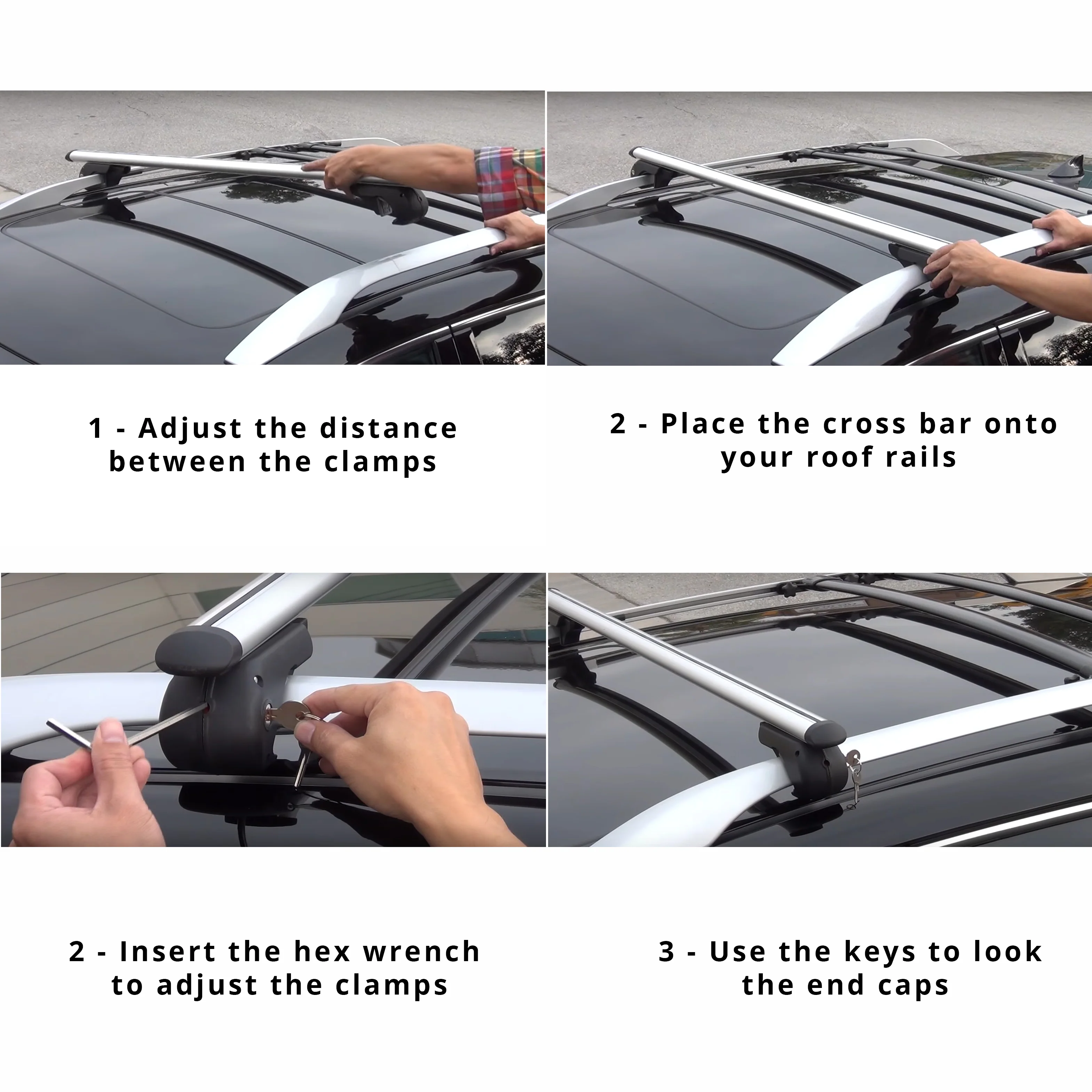 1 - Adjust the distance between the clamps

2 - Place the cross bar onto your roof rails

2 - Insert the hex wrench to adjust the clamps

3 - Use the keys to look the end caps